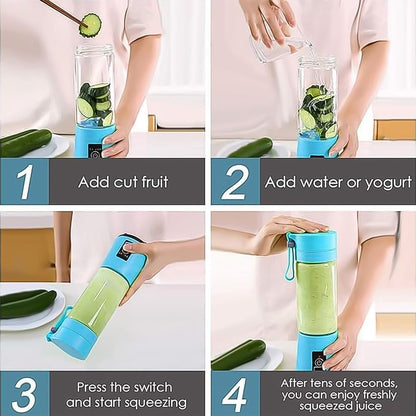 1
Add cut fruit

2
Add water or yogurt

3
Press the switch and start squeezing

4
After tens of seconds, you can enjoy freshly squeezed juice